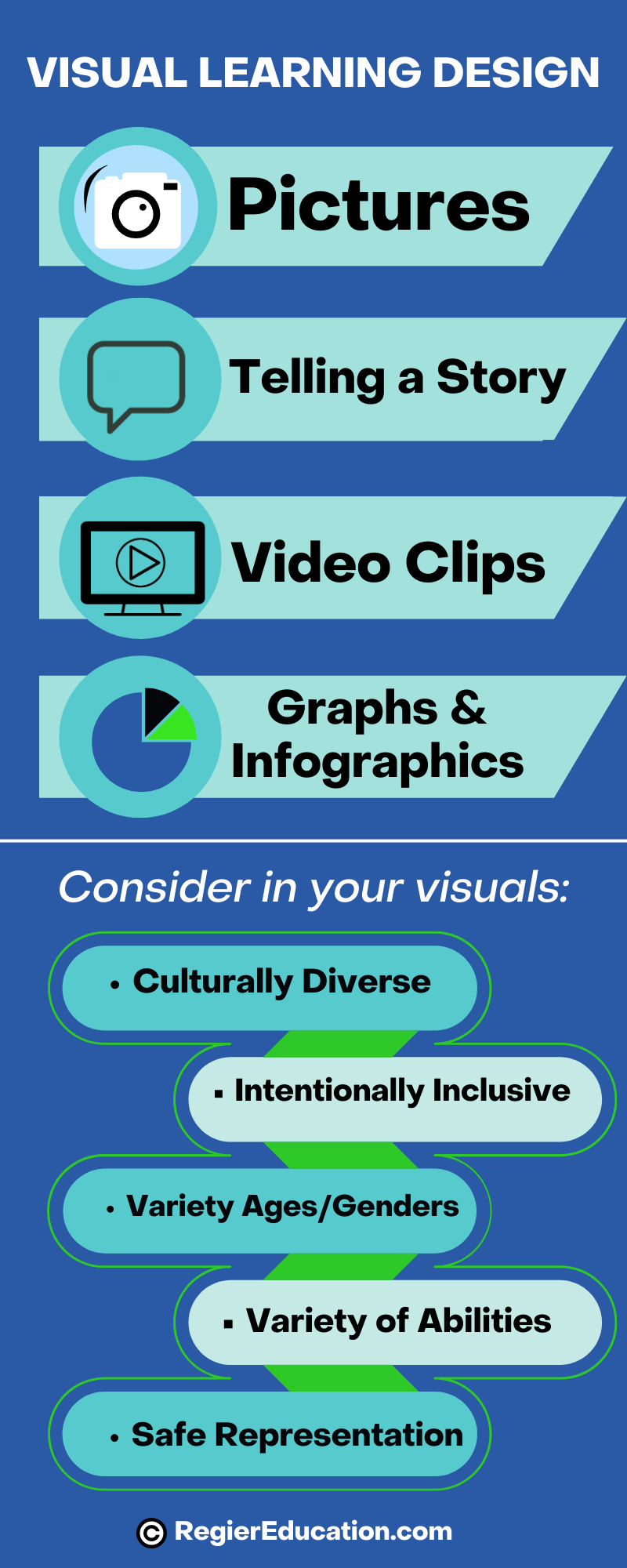 VISUAL LEARNING DESIGN

Pictures

Telling a Story

Video Clips

Graphs & Infographics

Consider in your visuals:

• Culturally Diverse

▪ Intentionally Inclusive

• Variety Ages/Genders

▪ Variety of Abilities

• Safe Representation

© RegierEducation.com